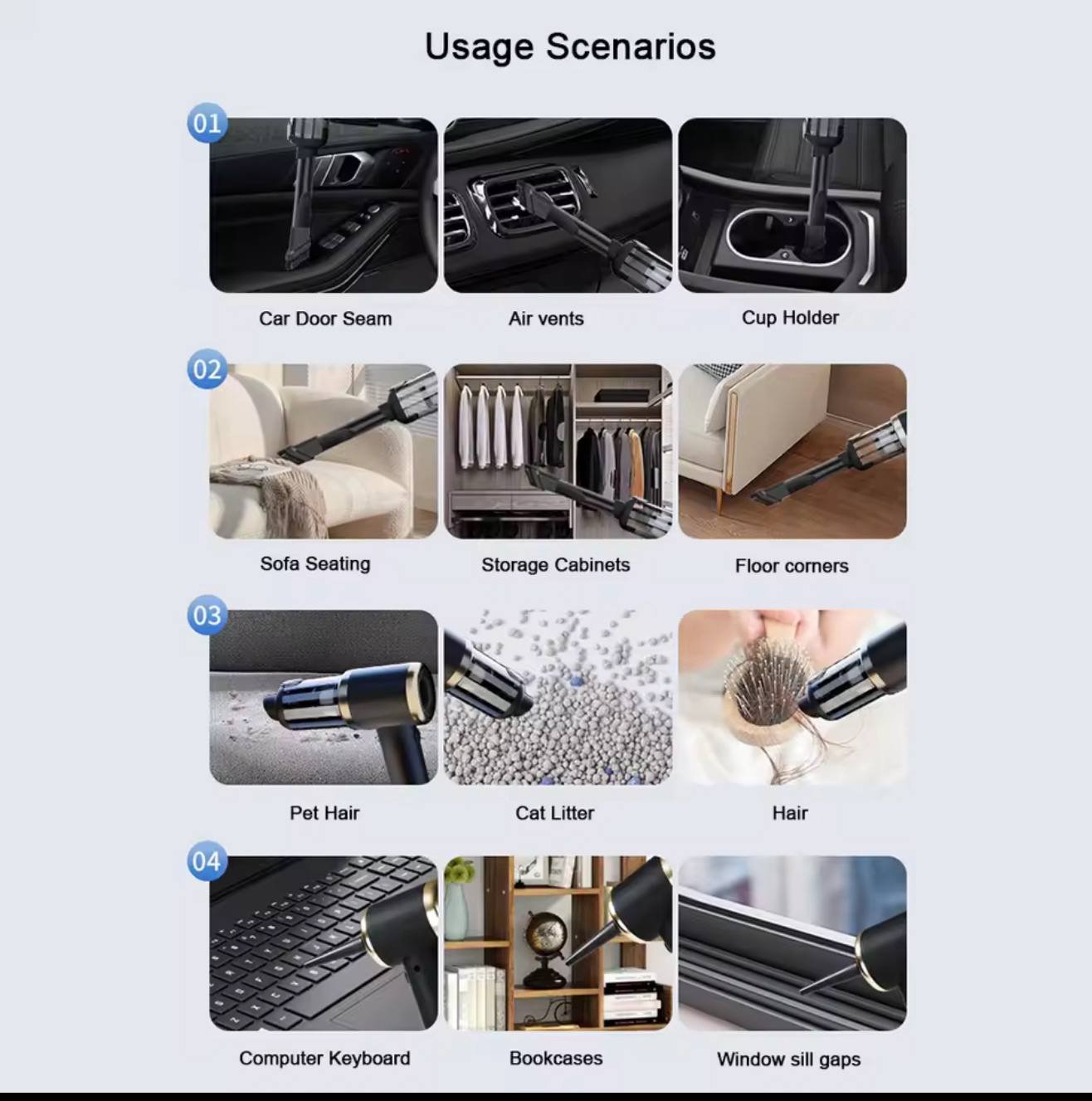 Usage Scenarios

01

Car Door Seam

Air vents

Cup Holder

02

Sofa Seating

Storage Cabinets

Floor corners

03

Pet Hair

Cat Litter

Hair

04

Computer Keyboard

Bookcases

Window sill gaps