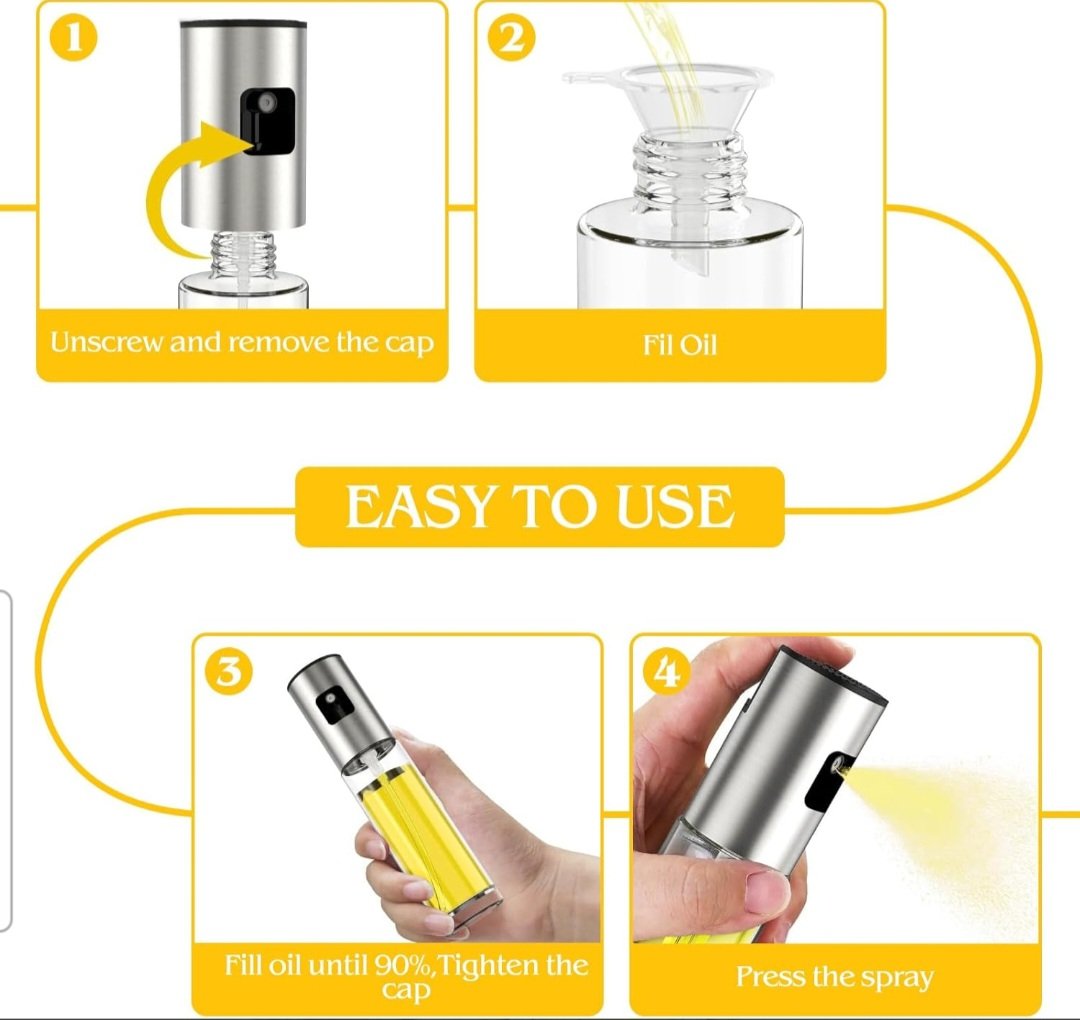 1

Unscrew and remove the cap

2

Fil Oil

EASY TO USE

3

Fill oil until 90%,Tighten the cap

4

Press the spray