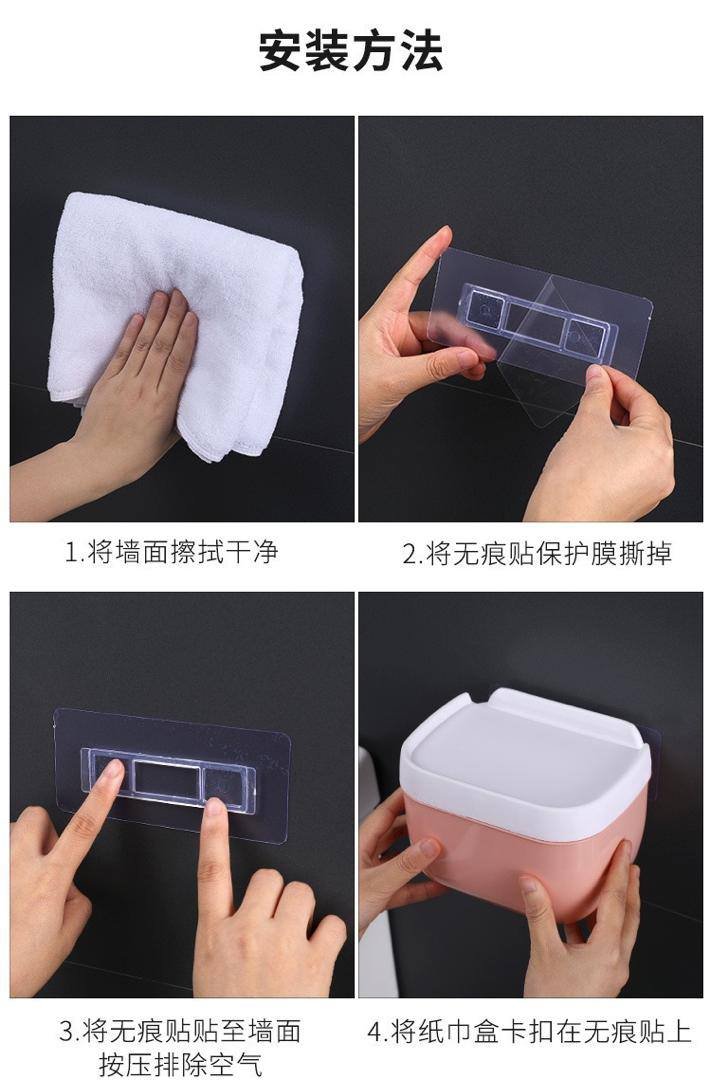 安装方法

1.将墙面擦拭干净

2.将无痕贴保护膜撕掉

3.将无痕贴贴至墙面按压排除空气

4.将纸巾盒卡扣在无痕贴上